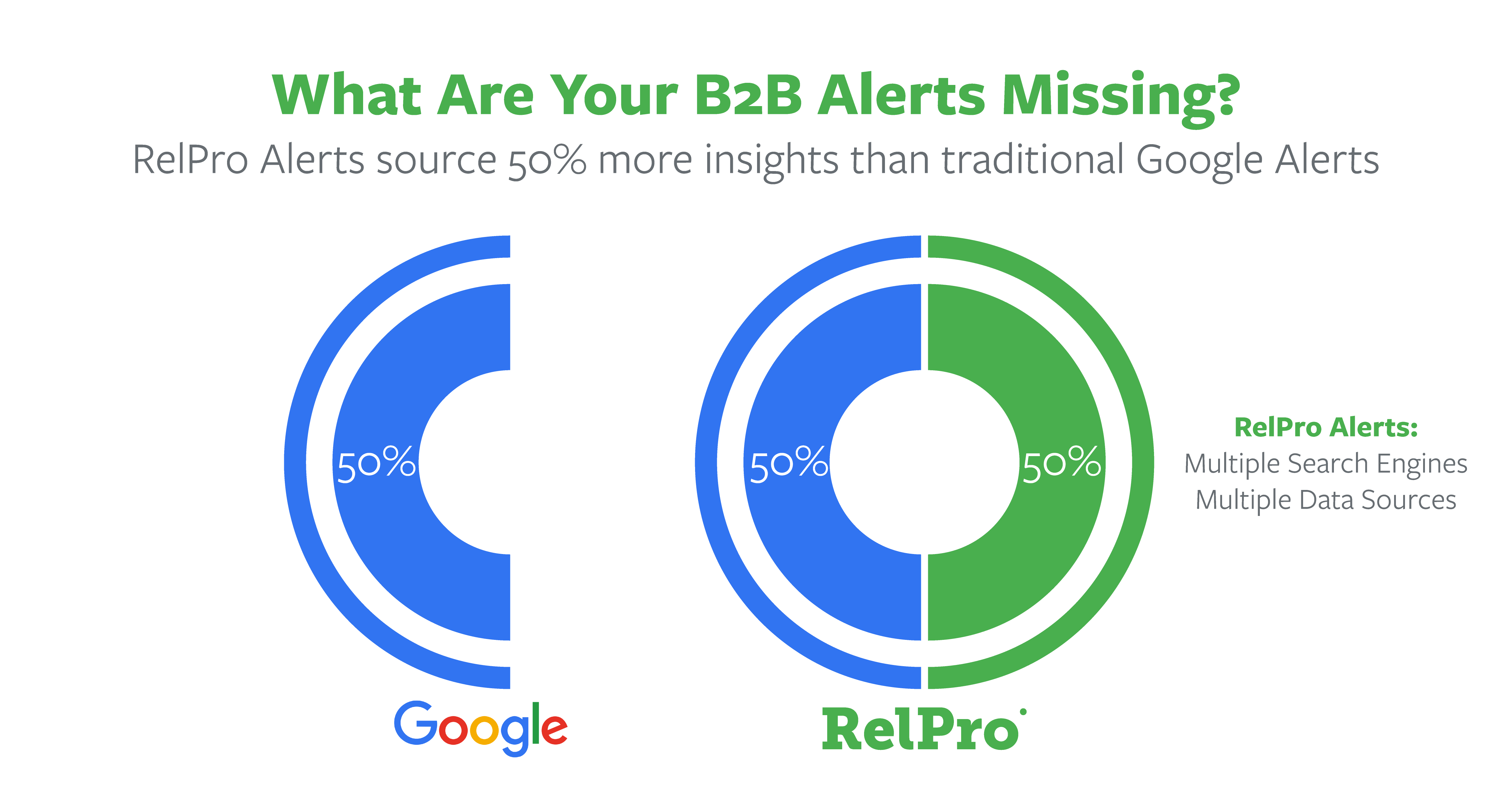 What Are Your B2B Alerts Missing?
RelPro Alerts source 50% more insights than traditional Google Alerts

50%

50%

50%

RelPro Alerts:
Multiple Search Engines
Multiple Data Sources

Google

RelPro